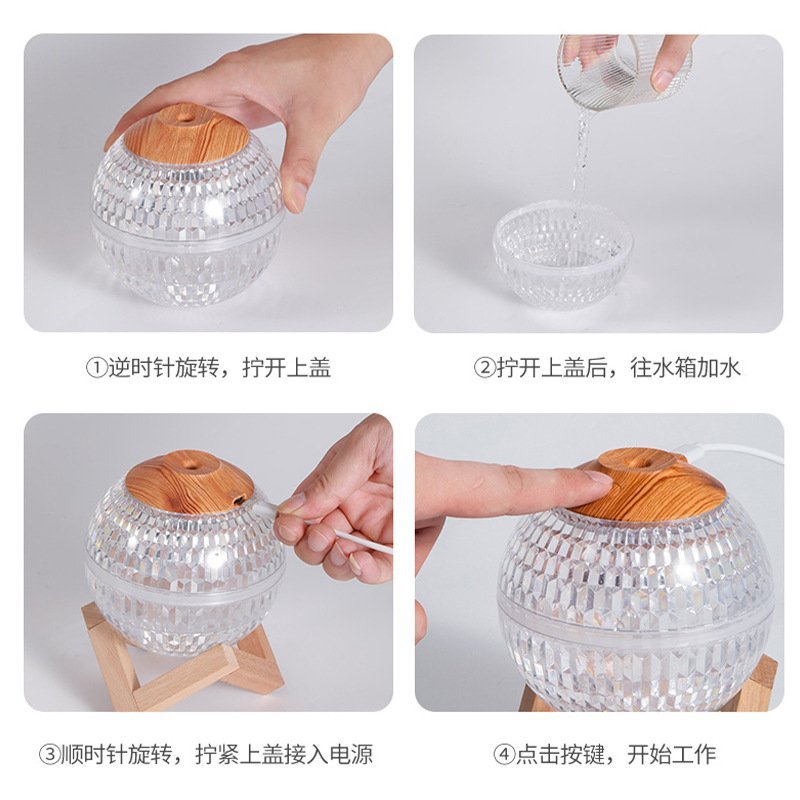 ①逆时针旋转，拧开上盖

②拧开上盖后，往水箱加水

③顺时针旋转，拧紧上盖接入电源

④点击按键，开始工作